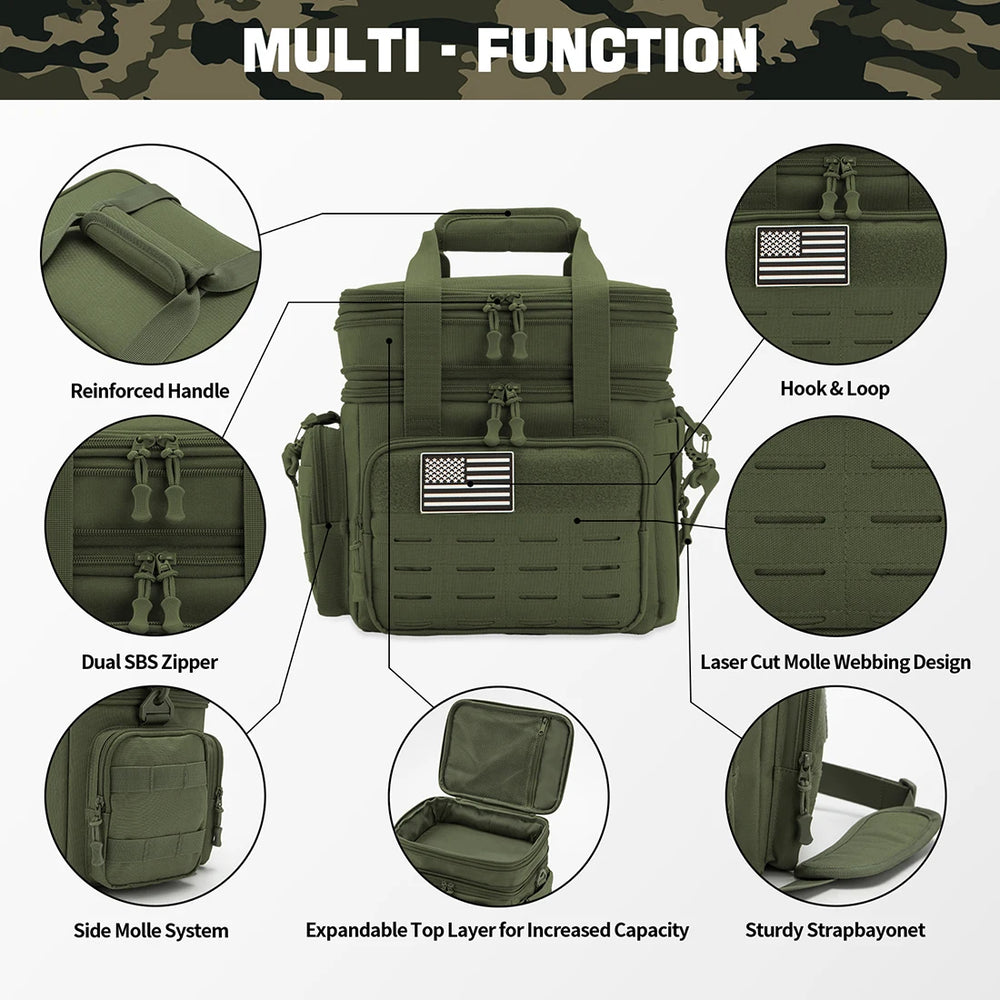 MULTI - FUNCTION

Reinforced Handle

Hook & Loop

Dual SBS Zipper

Laser Cut Molle Webbing Design

Side Molle System

Expandable Top Layer for Increased Capacity

Sturdy Strapbayonet