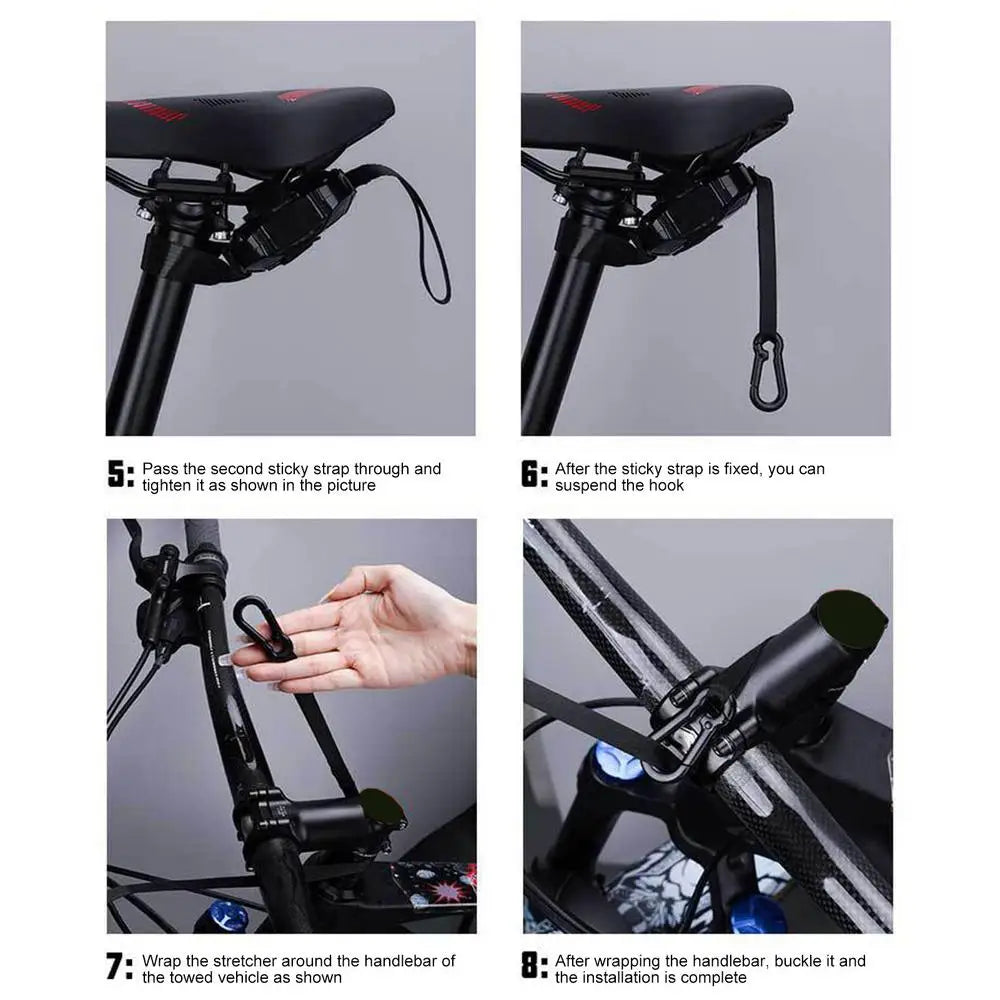 5: Pass the second sticky strap through and tighten it as shown in the picture

6: After the sticky strap is fixed, you can suspend the hook

7: Wrap the stretcher around the handlebar of the towed vehicle as shown

8: After wrapping the handlebar, buckle it and the installation is complete