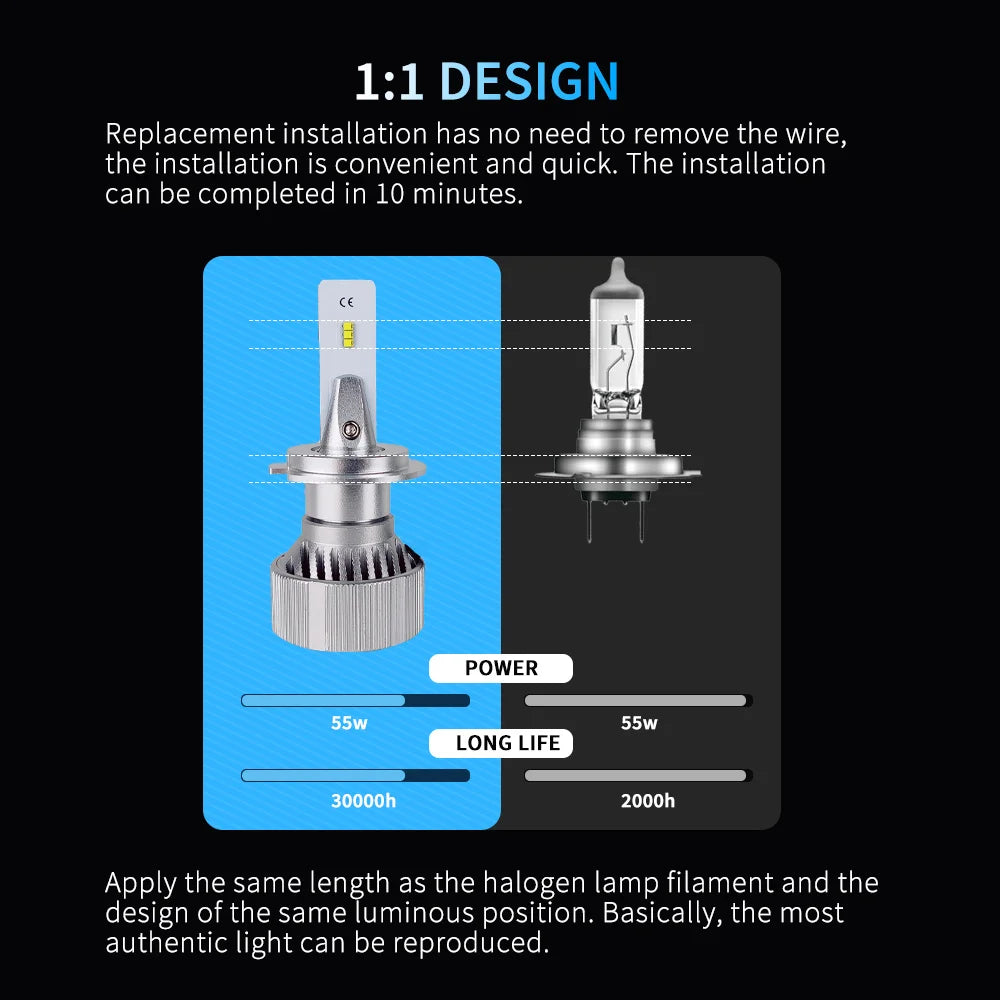 1:1 DESIGN

Replacement installation has no need to remove the wire, the installation is convenient and quick. The installation can be completed in 10 minutes.

CE

POWER

55w

55w

LONG LIFE

30000h

2000h

Apply the same length as the halogen lamp filament and the design of the same luminous position. Basically, the most authentic light can be reproduced.