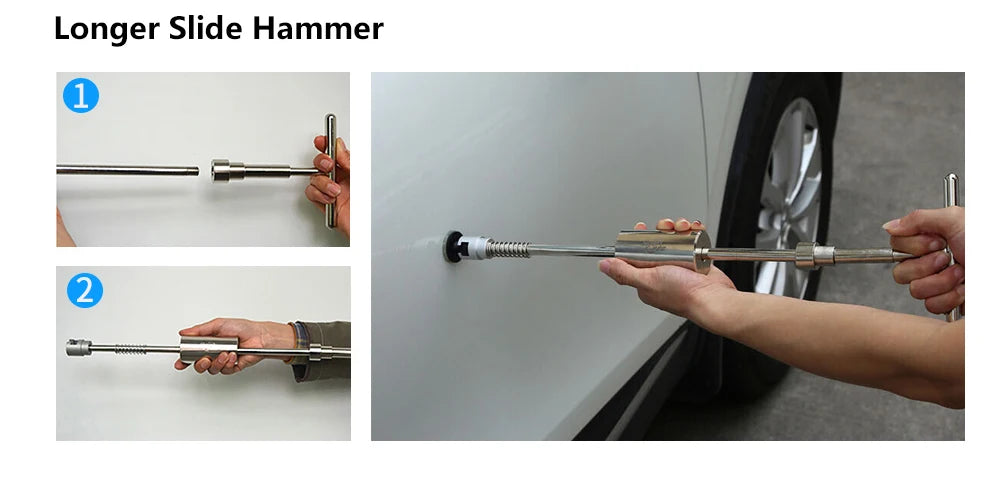 Longer Slide Hammer

1

2