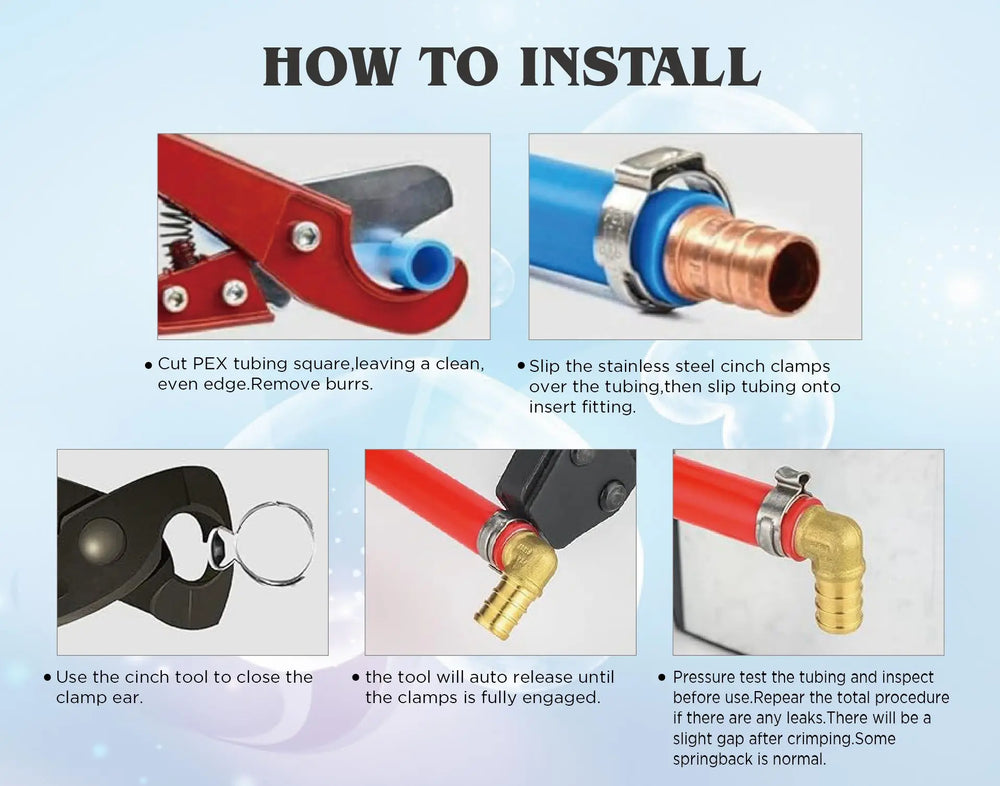 HOW TO INSTALL

• Cut PEX tubing square,leaving a clean, even edge.Remove burrs.

• Slip the stainless steel cinch clamps over the tubing,then slip tubing onto insert fitting.

• Use the cinch tool to close the clamp ear.

• the tool will auto release until the clamps is fully engaged.

• Pressure test the tubing and inspect before use.Repear the total procedure if there are any leaks.There will be a slight gap after crimping.Some springback is normal.