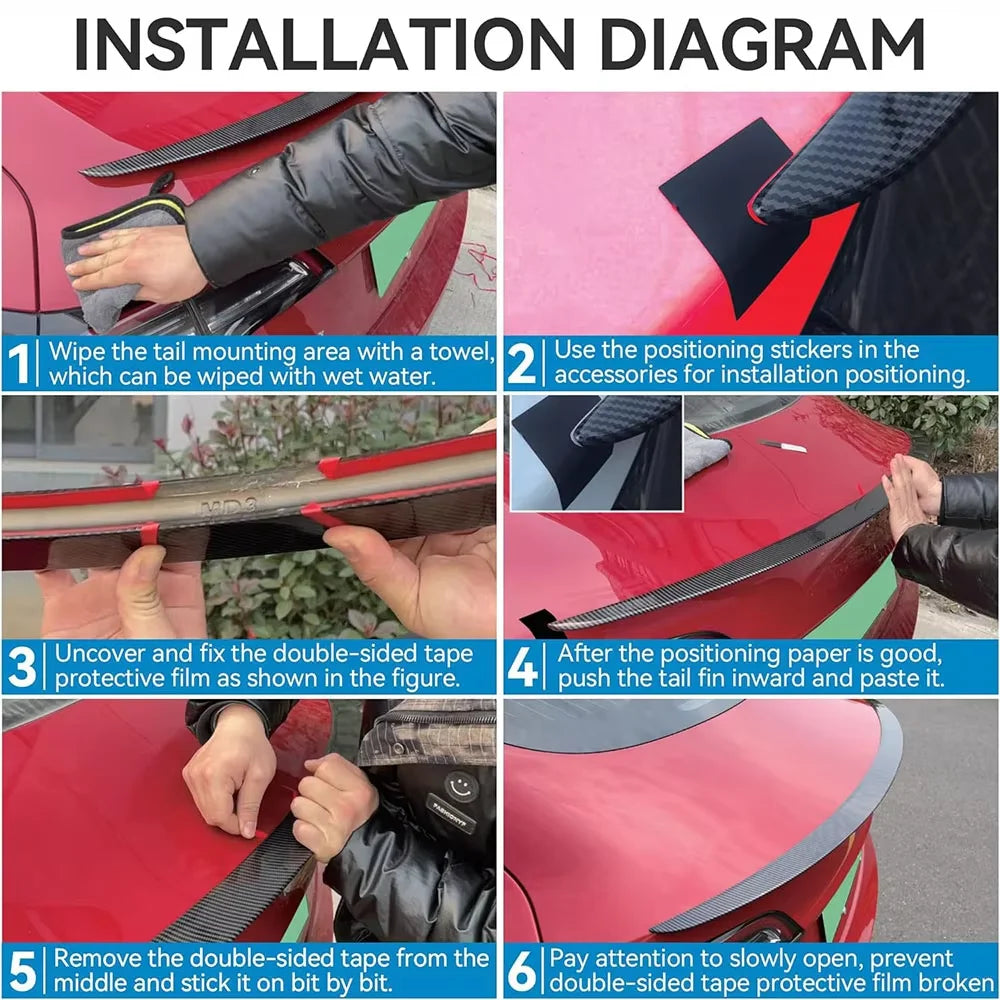 INSTALLATION DIAGRAM

1 Wipe the tail mounting area with a towel, which can be wiped with wet water.

2 Use the positioning stickers in the accessories for installation positioning.

MD3

3 Uncover and fix the double-sided tape protective film as shown in the figure.

4 After the positioning paper is good, push the tail fin inward and paste it.

5 Remove the double-sided tape from the middle and stick it on bit by bit.

6 Pay attention to slowly open, prevent double-sided tape protective film broken