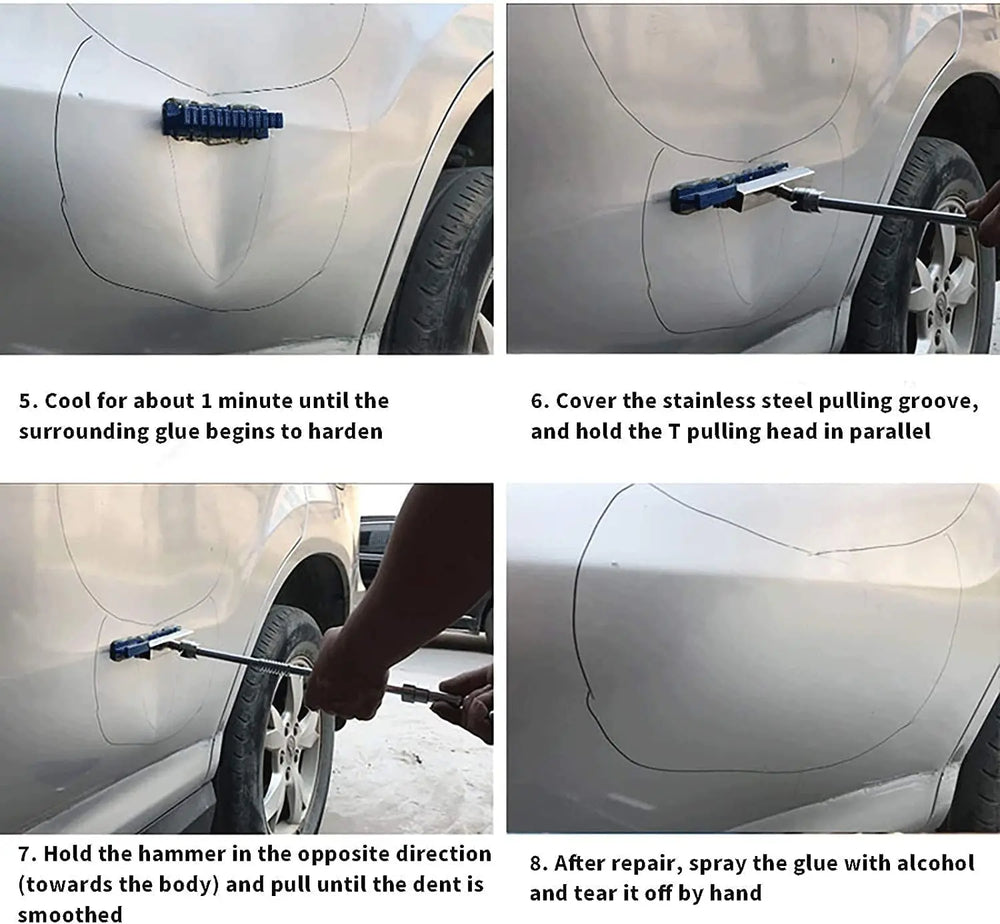 5. Cool for about 1 minute until the surrounding glue begins to harden

6. Cover the stainless steel pulling groove, and hold the T pulling head in parallel

7. Hold the hammer in the opposite direction (towards the body) and pull until the dent is smoothed

8. After repair, spray the glue with alcohol and tear it off by hand