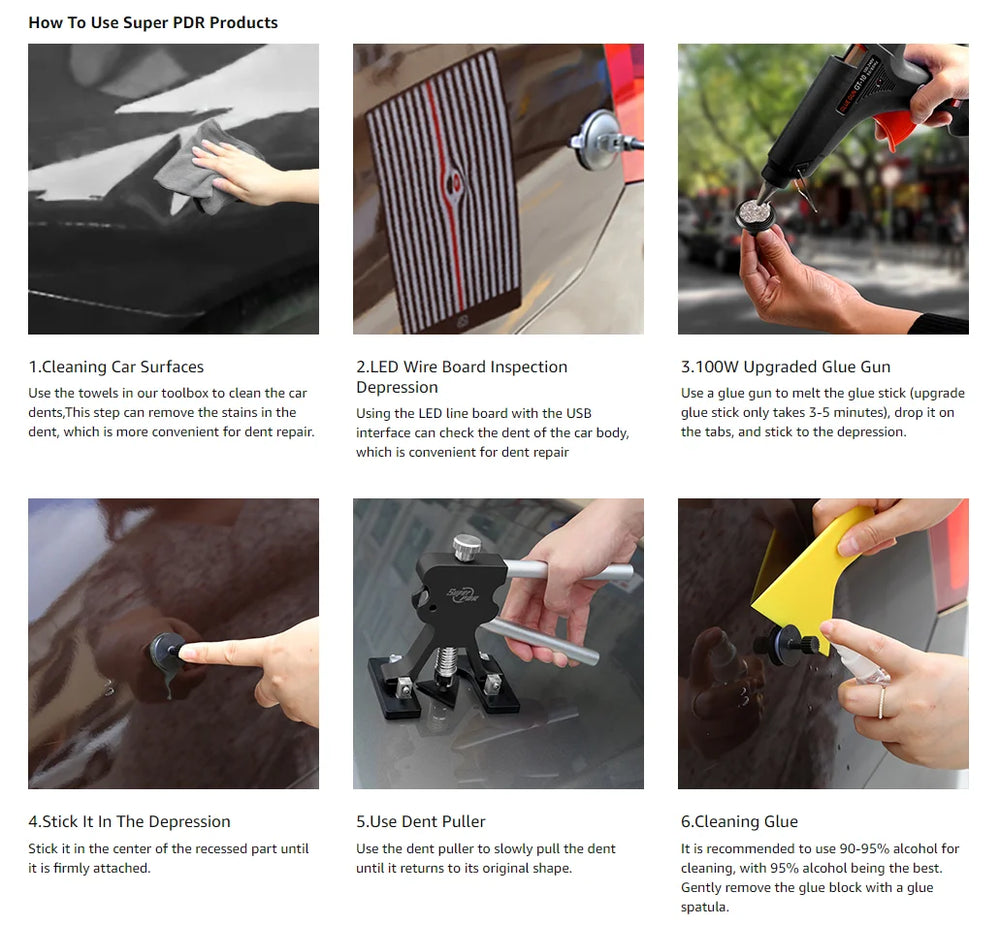 How To Use Super PDR Products

1.Cleaning Car Surfaces
Use the towels in our toolbox to clean the car dents,This step can remove the stains in the dent, which is more convenient for dent repair.

2.LED Wire Board Inspection Depression
Using the LED line board with the USB interface can check the dent of the car body, which is convenient for dent repair

3.100W Upgraded Glue Gun
Use a glue gun to melt the glue stick (upgrade glue stick only takes 3-5 minutes), drop it on the tabs, and stick to the depression.

Super PDR

4.Stick It In The Depression
Stick it in the center of the recessed part until it is firmly attached.

5.Use Dent Puller
Use the dent puller to slowly pull the dent until it returns to its original shape.

6.Cleaning Glue
It is recommended to use 90-95% alcohol for cleaning, with 95% alcohol being the best. Gently remove the glue block with a glue spatula.