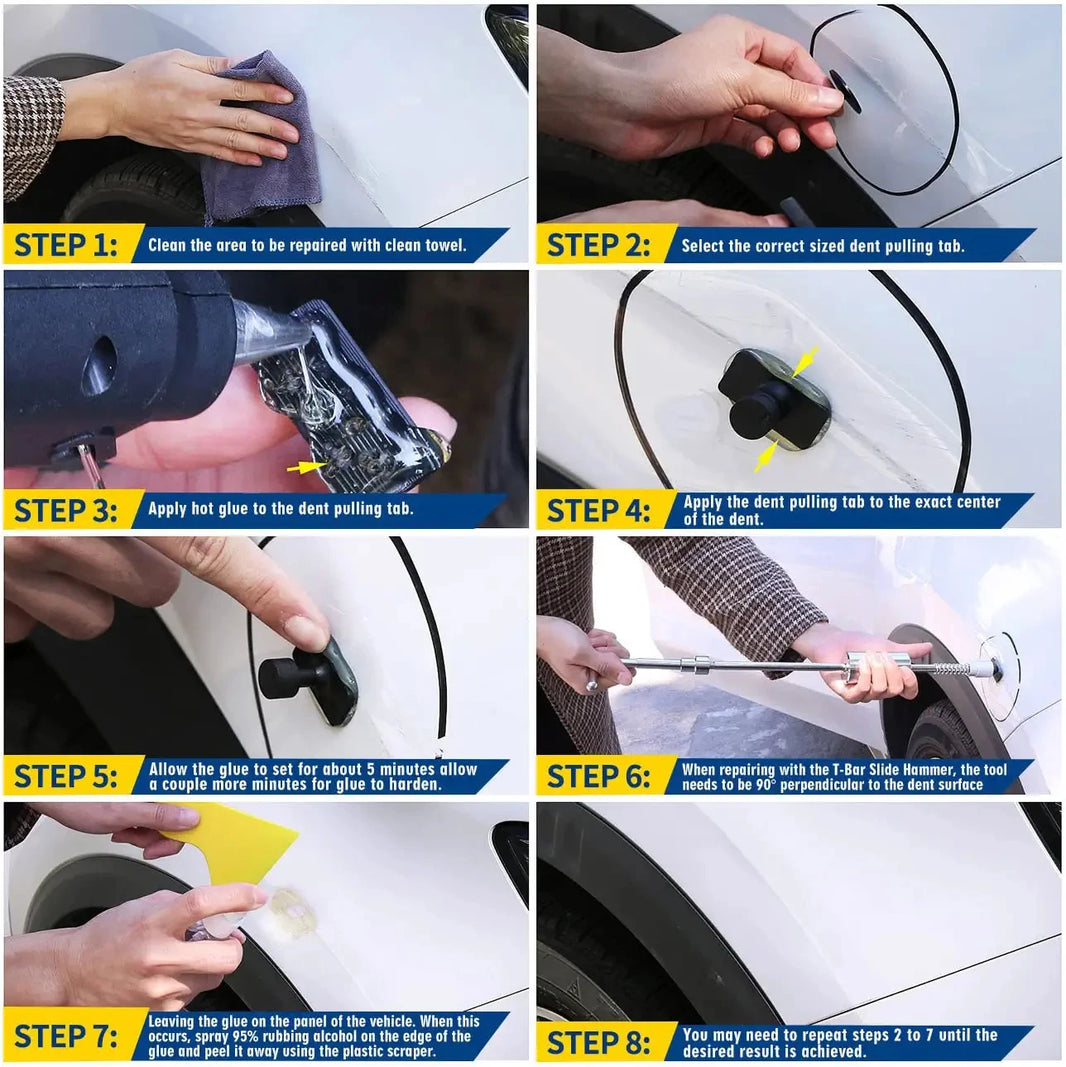 STEP 1: Clean the area to be repaired with clean towel.

STEP 2: Select the correct sized dent pulling tab.

STEP 3: Apply hot glue to the dent pulling tab.

STEP 4: Apply the dent pulling tab to the exact center of the dent.

STEP 5: Allow the glue to set for about 5 minutes allow a couple more minutes for glue to harden.

STEP 6: When repairing with the T-Bar Slide Hammer, the tool needs to be 90° perpendicular to the dent surface

STEP 7: Leaving the glue on the panel of the vehicle. When this occurs, spray 95% rubbing alcohol on the edge of the glue and peel it away using the plastic scraper.

STEP 8: You may need to repeat steps 2 to 7 until the desired result is achieved.