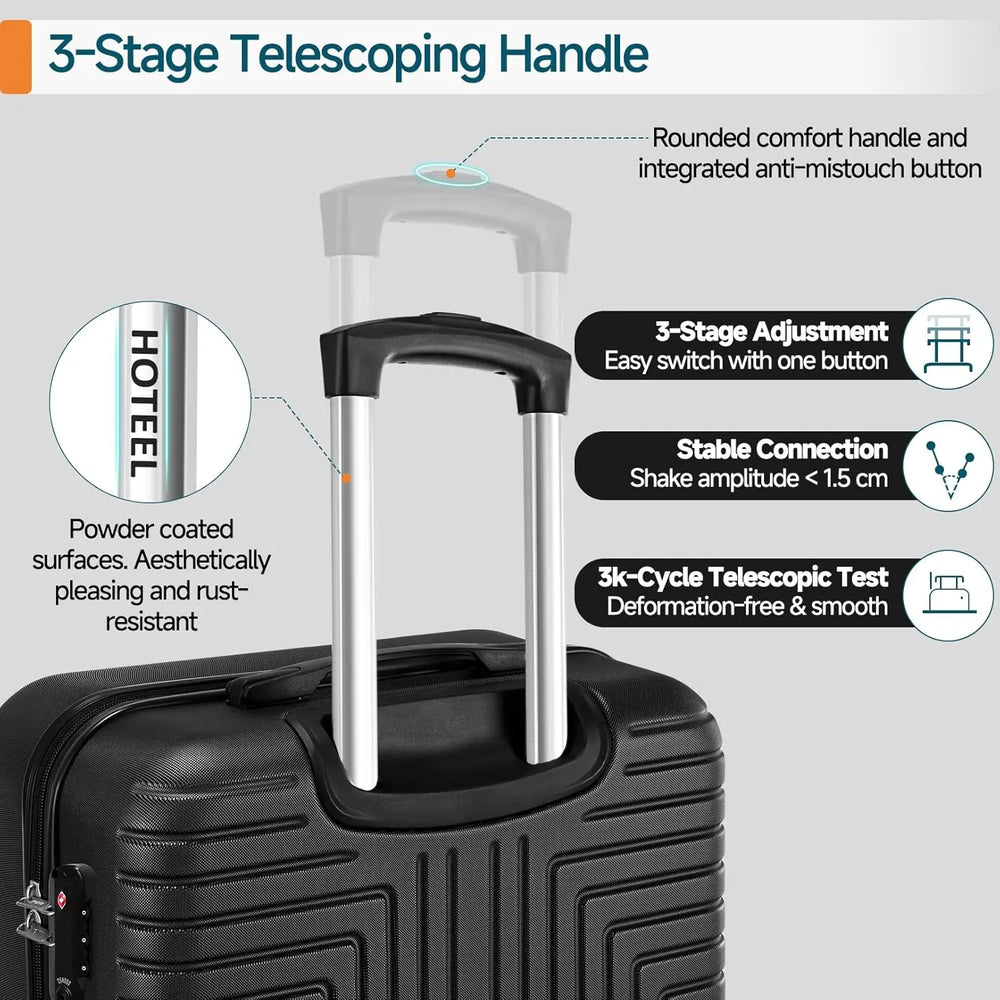 3-Stage Telescoping Handle

Rounded comfort handle and integrated anti-mistouch button

HOTEEL

Powder coated surfaces. Aesthetically pleasing and rust-resistant

3-Stage Adjustment
Easy switch with one button

Stable Connection
Shake amplitude < 1.5 cm

3k-Cycle Telescopic Test
Deformation-free & smooth