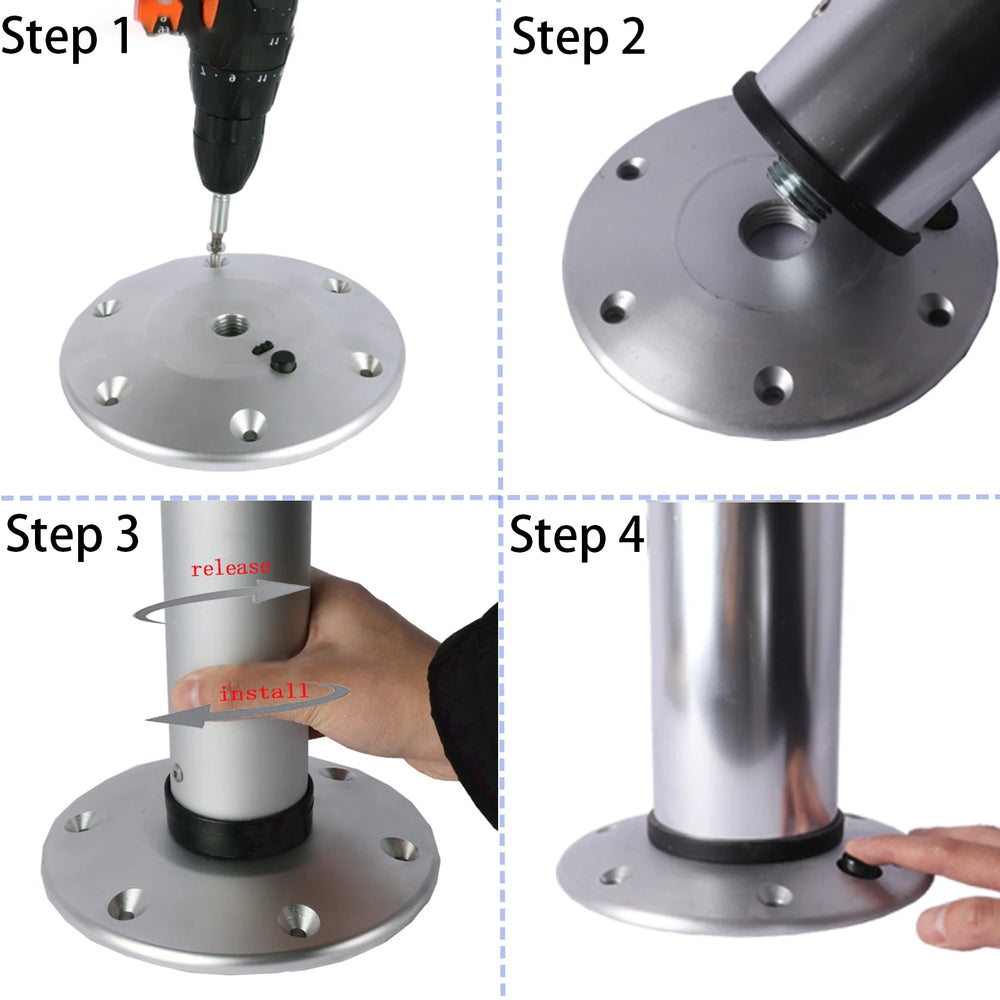 Step 1

Step 2

Step 3

release

install

Step 4