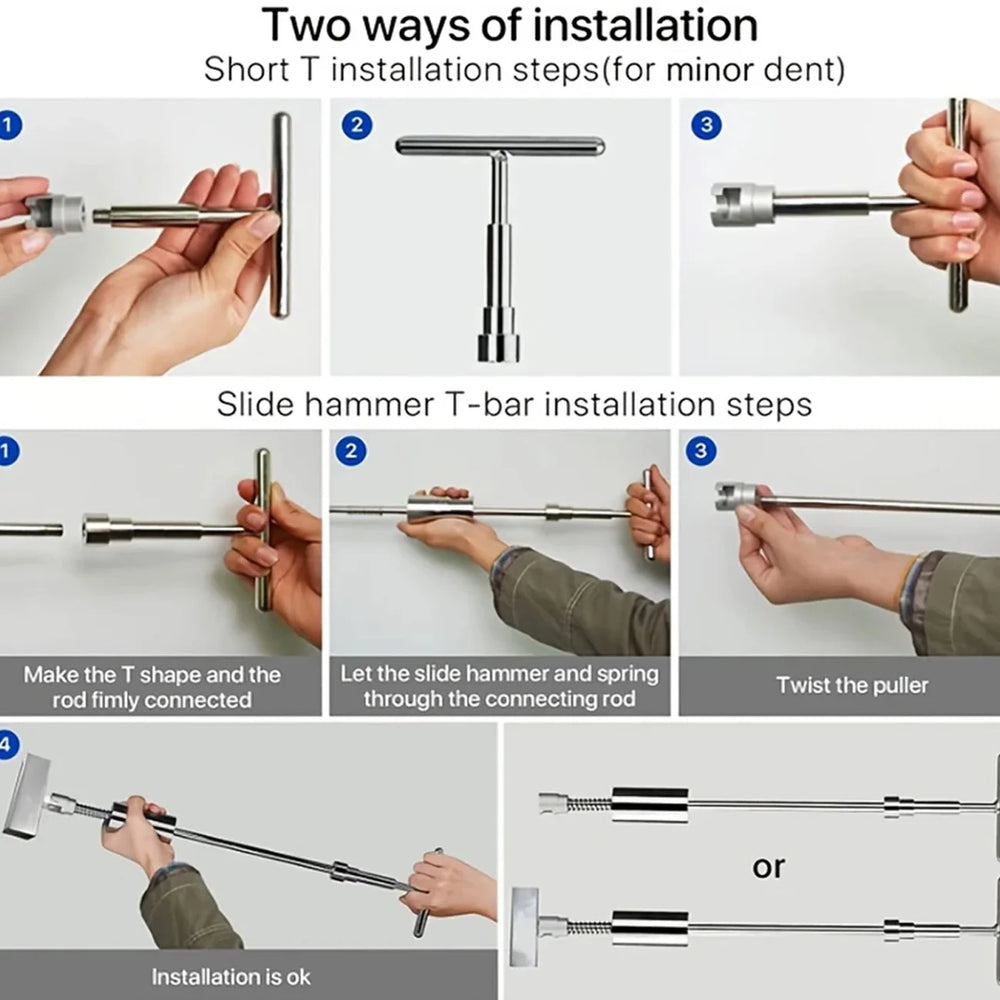 Two ways of installation

Short T installation steps(for minor dent)

1

2

3

Slide hammer T-bar installation steps

1

2

3

Make the T shape and the rod fimly connected

Let the slide hammer and spring through the connecting rod

Twist the puller

4

Installation is ok

or