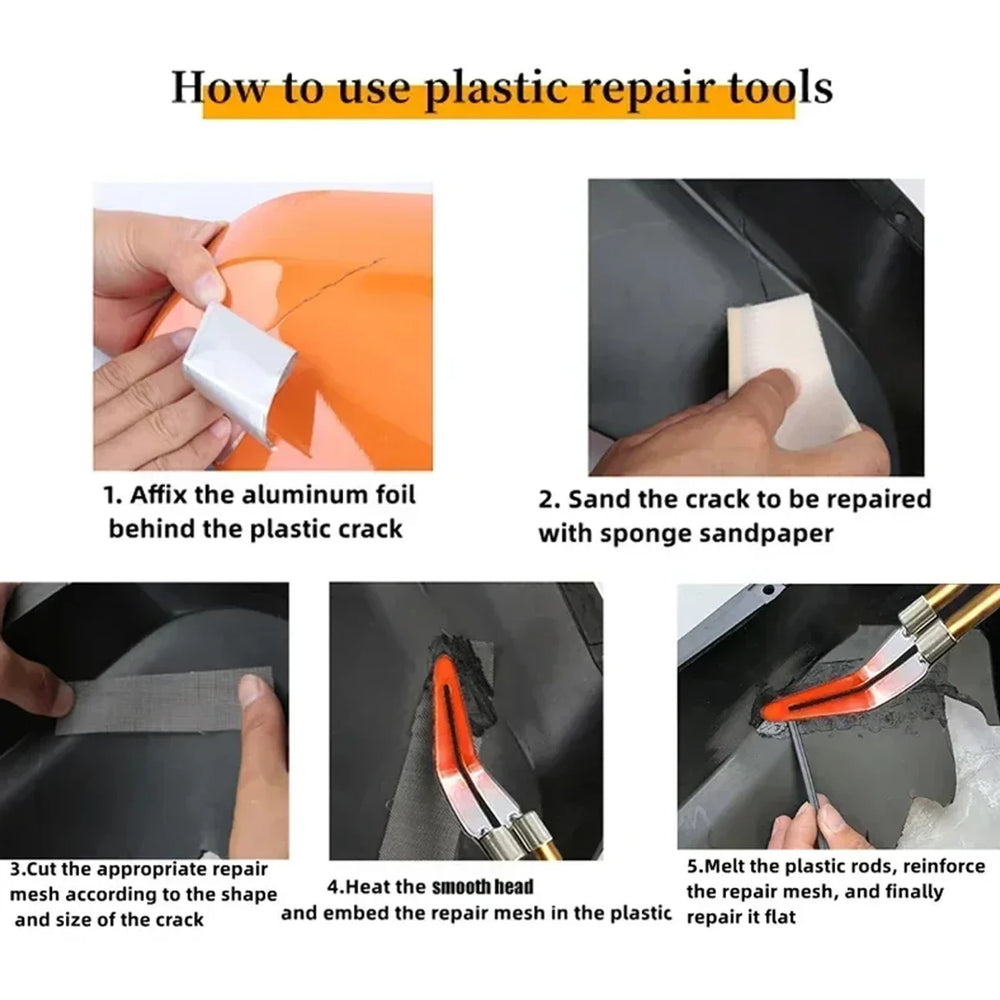 How to use plastic repair tools

1. Affix the aluminum foil behind the plastic crack

2. Sand the crack to be repaired with sponge sandpaper

3.Cut the appropriate repair mesh according to the shape and size of the crack

4.Heat the smooth head and embed the repair mesh in the plastic

5.Melt the plastic rods, reinforce the repair mesh, and finally repair it flat