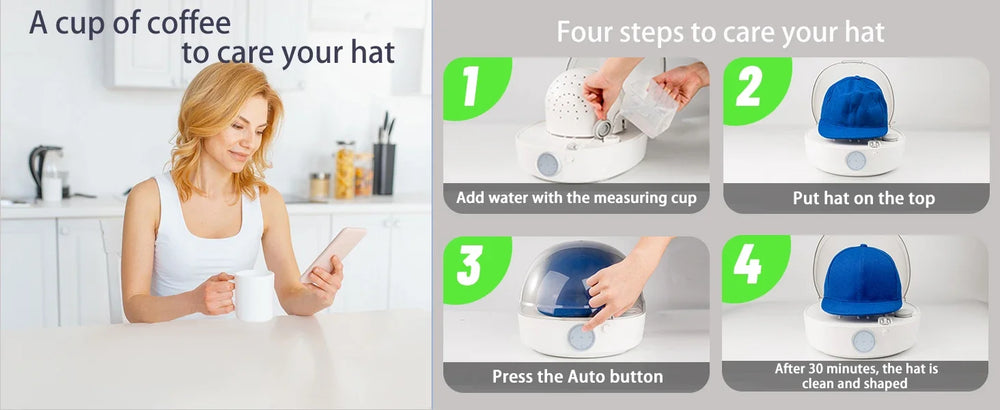 A cup of coffee
to care your hat

Four steps to care your hat

1
Add water with the measuring cup

2
Put hat on the top

3
Press the Auto button

4
After 30 minutes, the hat is clean and shaped